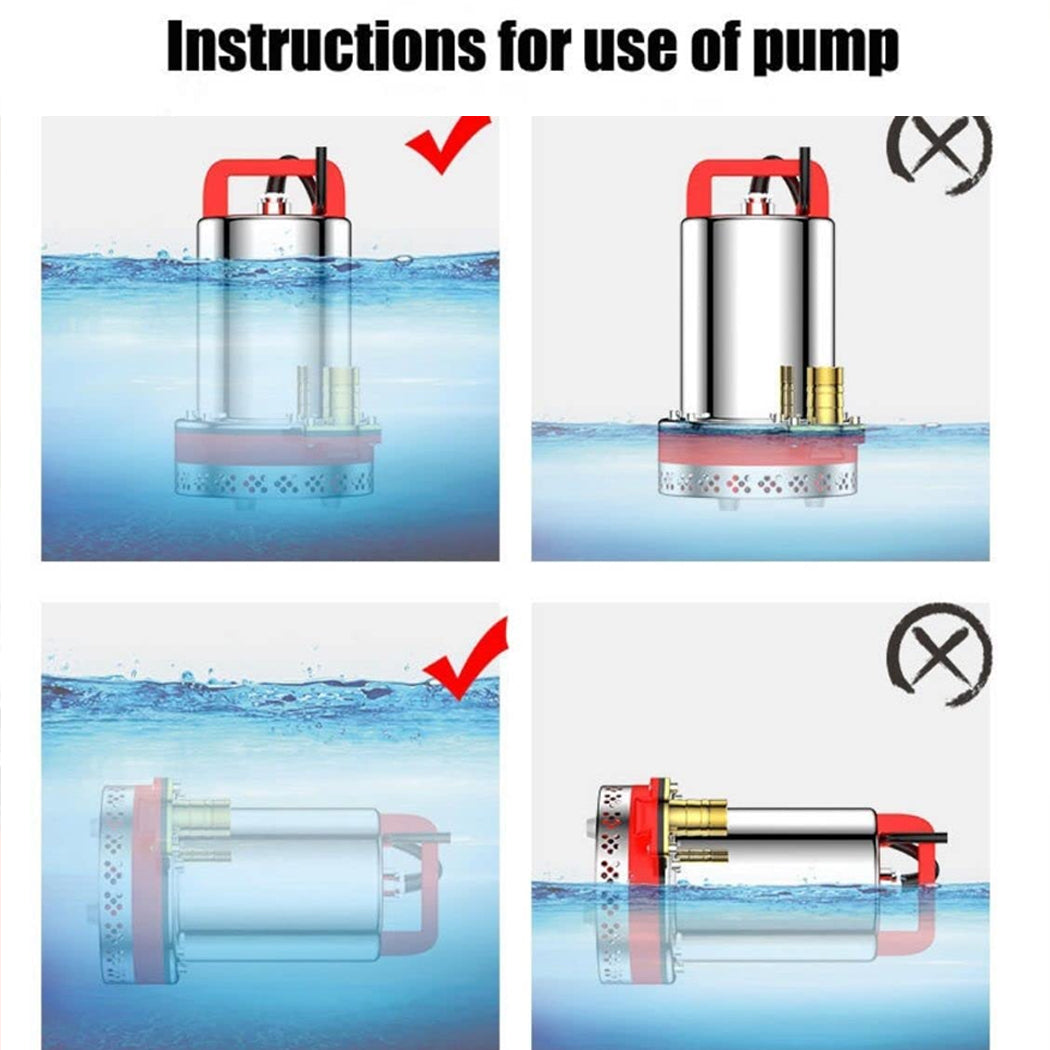 Instructions for use of pump